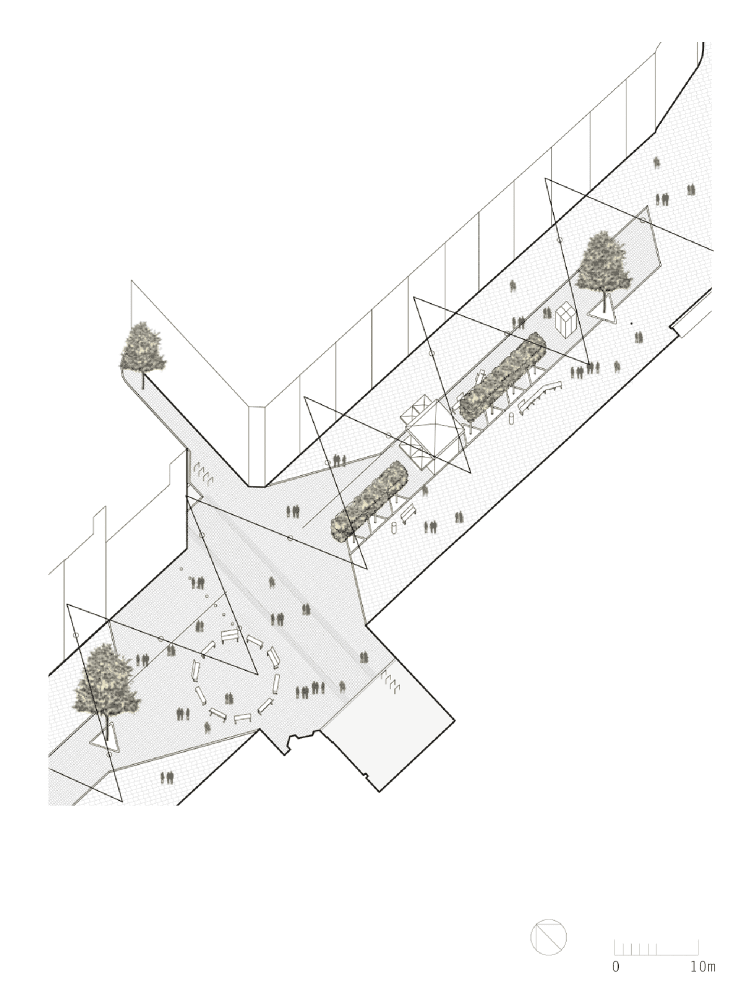 0 10m